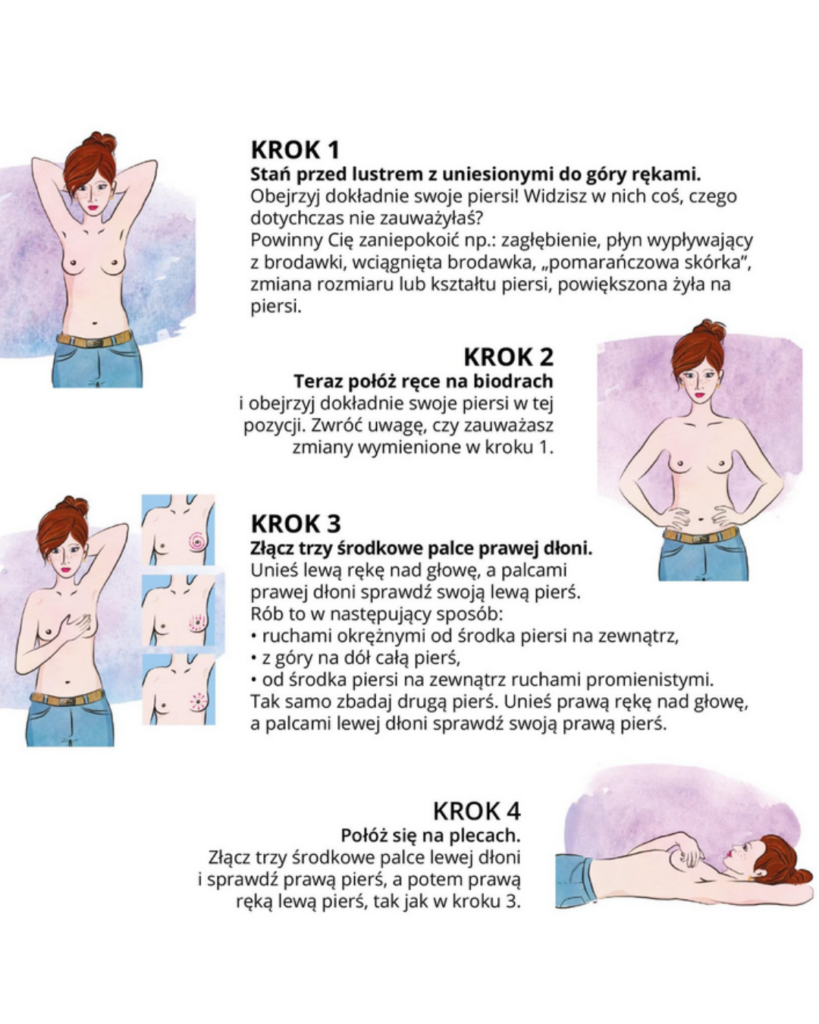 KROK 1
Stań przed lustrem z uniesionymi do góry rękami.
Obejrzyj dokładnie swoje piersi! Widzisz w nich coś, czego dotychczas nie zauważyłaś?
Powinny Cię zaniepokoić np.: zagłębienie, płyn wypływający z brodawki, wciągnięta brodawka, „pomarańczowa skórka", zmiana rozmiaru lub kształtu piersi, powiększona żyła na piersi.

KROK 2
Teraz połóż ręce na biodrach
i obejrzyj dokładnie swoje piersi w tej pozycji. Zwróć uwagę, czy zauważasz zmiany wymienione w kroku 1.

KROK 3
Złącz trzy środkowe palce prawej dłoni.
Unieś lewą rękę nad głowę, a palcami prawej dłoni sprawdź swoją lewą pierś.
Rób to w następujący sposób:
• ruchami okrężnymi od środka piersi na zewnątrz,
• z góry na dół całą pierś,
• od środka piersi na zewnątrz ruchami promienistymi.
Tak samo zbadaj drugą pierś. Unieś prawą rękę nad głowę, a palcami lewej dłoni sprawdź swoją prawą pierś.

KROK 4
Połóż się na plecach.
Złącz trzy środkowe palce lewej dłoni i sprawdź prawą pierś, a potem prawą ręką lewą pierś, tak jak w kroku 3.